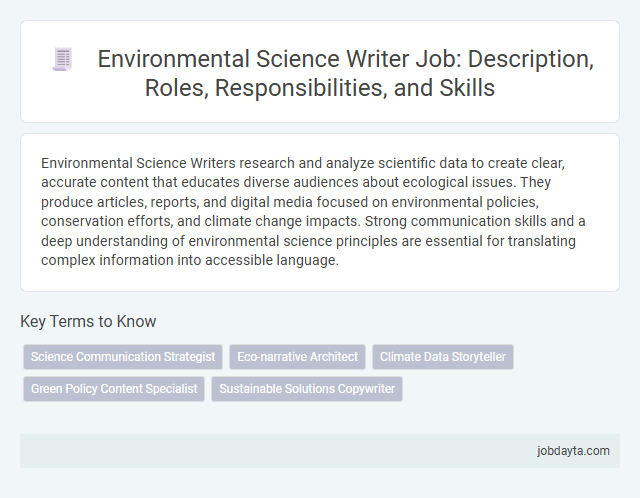 Environmental Science Writer Job: Description, Roles, Responsibilities, and Skills

Environmental Science Writers research and analyze scientific data to create clear, accurate content that educates diverse audiences about ecological issues. They produce articles, reports, and digital media focused on environmental policies, conservation efforts, and climate change impacts. Strong communication skills and a deep understanding of environmental science principles are essential for translating complex information into accessible language.

Key Terms to Know

Science Communication Strategist
Eco-narrative Architect
Climate Data Storyteller
Green Policy Content Specialist
Sustainable Solutions Copywriter

jobdayta.com