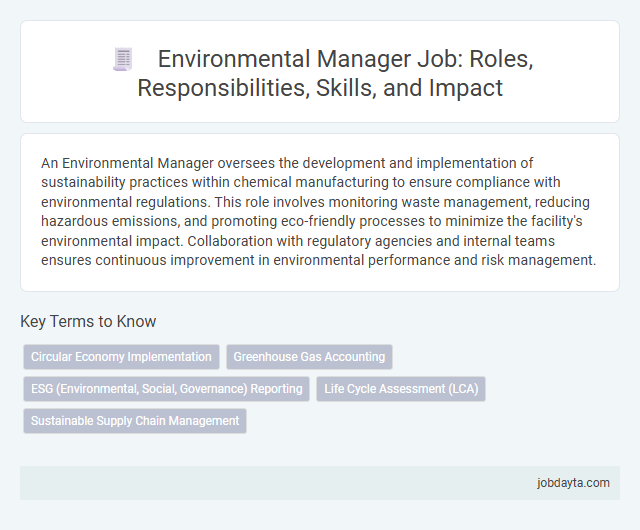 Environmental Manager Job: Roles, Responsibilities, Skills, and Impact

An Environmental Manager oversees the development and implementation of sustainability practices within chemical manufacturing to ensure compliance with environmental regulations. This role involves monitoring waste management, reducing hazardous emissions, and promoting eco-friendly processes to minimize the facility's environmental impact. Collaboration with regulatory agencies and internal teams ensures continuous improvement in environmental performance and risk management.

Key Terms to Know

Circular Economy Implementation

Greenhouse Gas Accounting

ESG (Environmental, Social, Governance) Reporting

Life Cycle Assessment (LCA)

Sustainable Supply Chain Management

jobdayta.com