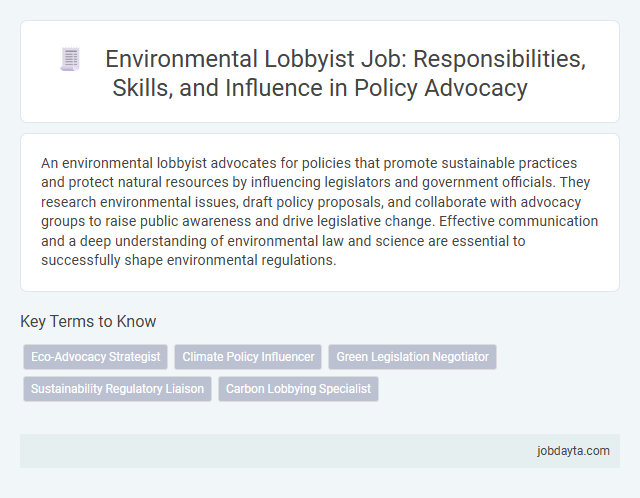 Environmental Lobbyist Job: Responsibilities, Skills, and Influence in Policy Advocacy

An environmental lobbyist advocates for policies that promote sustainable practices and protect natural resources by influencing legislators and government officials. They research environmental issues, draft policy proposals, and collaborate with advocacy groups to raise public awareness and drive legislative change. Effective communication and a deep understanding of environmental law and science are essential to successfully shape environmental regulations.

Key Terms to Know

Eco-Advocacy Strategist
Climate Policy Influencer
Green Legislation Negotiator
Sustainability Regulatory Liaison
Carbon Lobbying Specialist

jobdayta.com