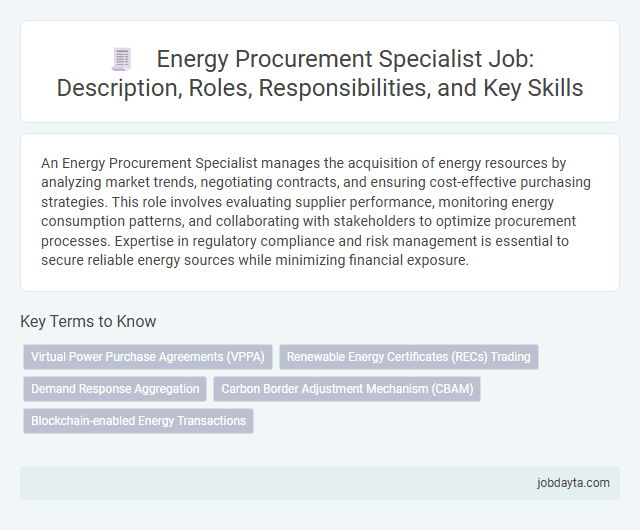 Energy Procurement Specialist Job: Description, Roles, Responsibilities, and Key Skills

An Energy Procurement Specialist manages the acquisition of energy resources by analyzing market trends, negotiating contracts, and ensuring cost-effective purchasing strategies. This role involves evaluating supplier performance, monitoring energy consumption patterns, and collaborating with stakeholders to optimize procurement processes. Expertise in regulatory compliance and risk management is essential to secure reliable energy sources while minimizing financial exposure.

Key Terms to Know

Virtual Power Purchase Agreements (VPPA)

Renewable Energy Certificates (RECs) Trading

Demand Response Aggregation

Carbon Border Adjustment Mechanism (CBAM)

Blockchain-enabled Energy Transactions

jobdayta.com