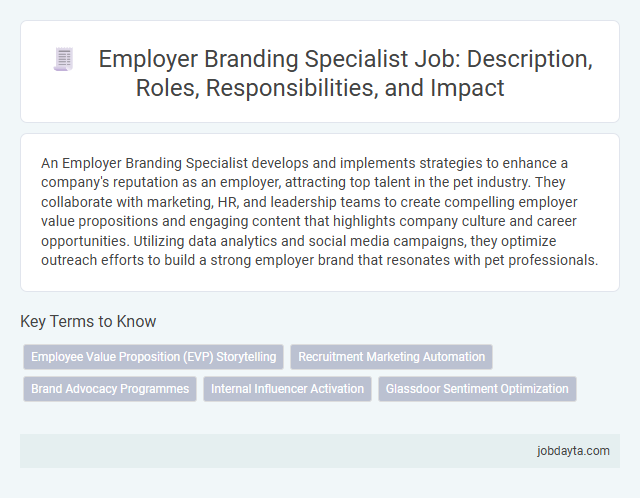 Employer Branding Specialist Job: Description, Roles, Responsibilities, and Impact

An Employer Branding Specialist develops and implements strategies to enhance a company's reputation as an employer, attracting top talent in the pet industry. They collaborate with marketing, HR, and leadership teams to create compelling employer value propositions and engaging content that highlights company culture and career opportunities. Utilizing data analytics and social media campaigns, they optimize outreach efforts to build a strong employer brand that resonates with pet professionals.

Key Terms to Know

Employee Value Proposition (EVP) Storytelling

Recruitment Marketing Automation

Brand Advocacy Programmes

Internal Influencer Activation

Glassdoor Sentiment Optimization

jobdayta.com