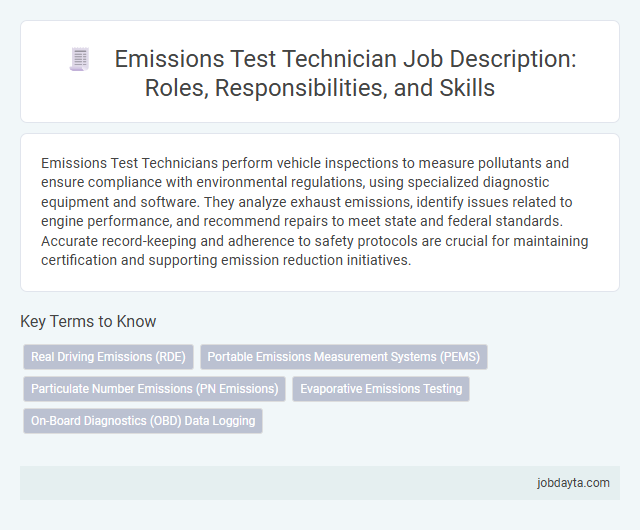 Emissions Test Technician Job Description: Roles, Responsibilities, and Skills

Emissions Test Technicians perform vehicle inspections to measure pollutants and ensure compliance with environmental regulations, using specialized diagnostic equipment and software. They analyze exhaust emissions, identify issues related to engine performance, and recommend repairs to meet state and federal standards. Accurate record-keeping and adherence to safety protocols are crucial for maintaining certification and supporting emission reduction initiatives.

Key Terms to Know

Real Driving Emissions (RDE)

Portable Emissions Measurement Systems (PEMS)

Particulate Number Emissions (PN Emissions)

Evaporative Emissions Testing

On-Board Diagnostics (OBD) Data Logging

jobdayta.com