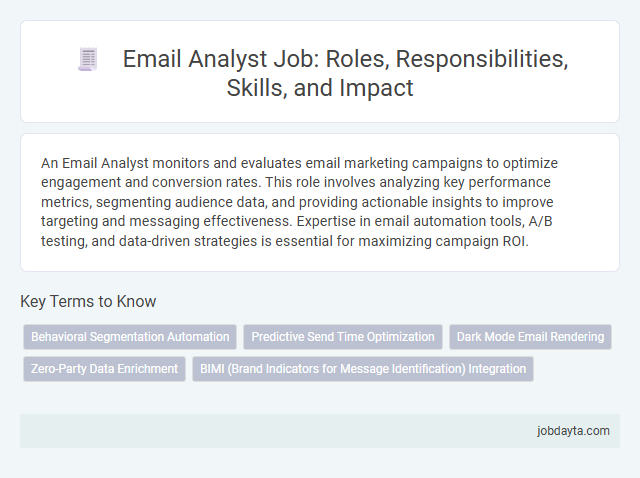 Email Analyst Job: Roles, Responsibilities, Skills, and Impact

An Email Analyst monitors and evaluates email marketing campaigns to optimize engagement and conversion rates. This role involves analyzing key performance metrics, segmenting audience data, and providing actionable insights to improve targeting and messaging effectiveness. Expertise in email automation tools, A/B testing, and data-driven strategies is essential for maximizing campaign ROI.

Key Terms to Know

Behavioral Segmentation Automation

Predictive Send Time Optimization

Dark Mode Email Rendering

Zero-Party Data Enrichment

BIMI (Brand Indicators for Message Identification) Integration

jobdayta.com