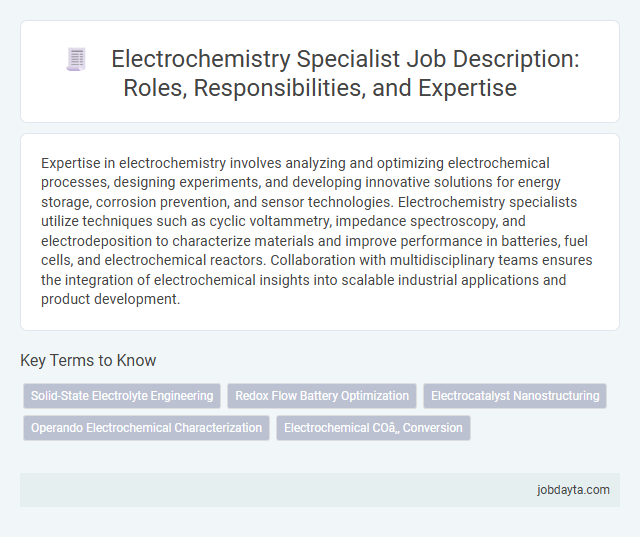 Electrochemistry Specialist Job Description: Roles, Responsibilities, and Expertise

Expertise in electrochemistry involves analyzing and optimizing electrochemical processes, designing experiments, and developing innovative solutions for energy storage, corrosion prevention, and sensor technologies. Electrochemistry specialists utilize techniques such as cyclic voltammetry, impedance spectroscopy, and electrodeposition to characterize materials and improve performance in batteries, fuel cells, and electrochemical reactors. Collaboration with multidisciplinary teams ensures the integration of electrochemical insights into scalable industrial applications and product development.

Key Terms to Know

Solid-State Electrolyte Engineering

Redox Flow Battery Optimization

Electrocatalyst Nanostructuring

Operando Electrochemical Characterization

Electrochemical COâ‚‚ Conversion

jobdayta.com