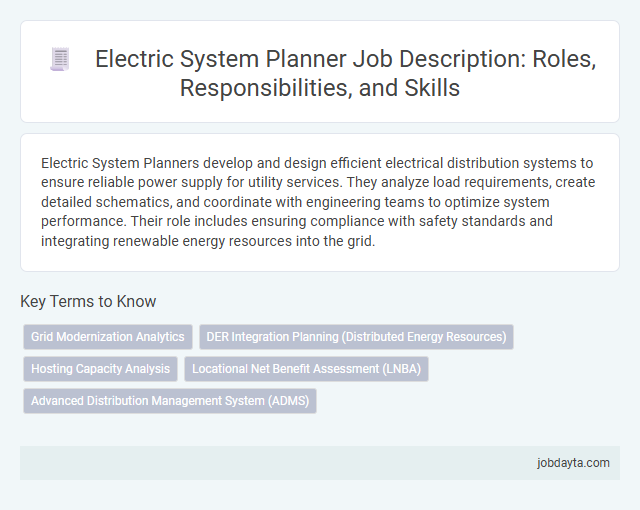 Electric System Planner Job Description: Roles, Responsibilities, and Skills

Electric System Planners develop and design efficient electrical distribution systems to ensure reliable power supply for utility services. They analyze load requirements, create detailed schematics, and coordinate with engineering teams to optimize system performance. Their role includes ensuring compliance with safety standards and integrating renewable energy resources into the grid.

Key Terms to Know

Grid Modernization Analytics

DER Integration Planning (Distributed Energy Resources)

Hosting Capacity Analysis

Locational Net Benefit Assessment (LNBA)

Advanced Distribution Management System (ADMS)

jobdayta.com