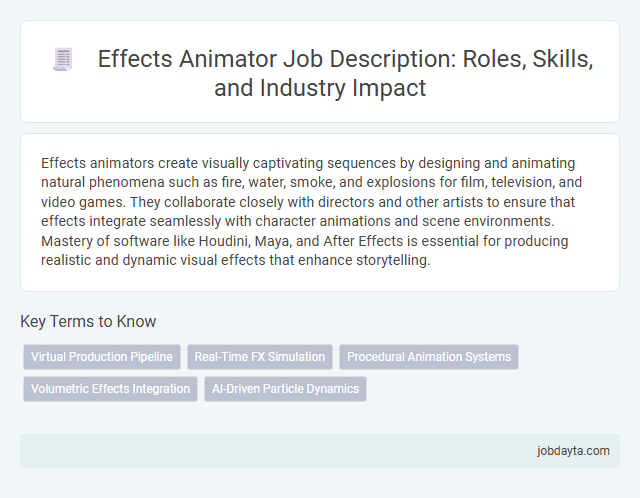 Effects Animator Job Description: Roles, Skills, and Industry Impact

Effects animators create visually captivating sequences by designing and animating natural phenomena such as fire, water, smoke, and explosions for film, television, and video games. They collaborate closely with directors and other artists to ensure that effects integrate seamlessly with character animations and scene environments. Mastery of software like Houdini, Maya, and After Effects is essential for producing realistic and dynamic visual effects that enhance storytelling.

Key Terms to Know

Virtual Production Pipeline
Real-Time FX Simulation
Procedural Animation Systems
Volumetric Effects Integration
AI-Driven Particle Dynamics

jobdayta.com