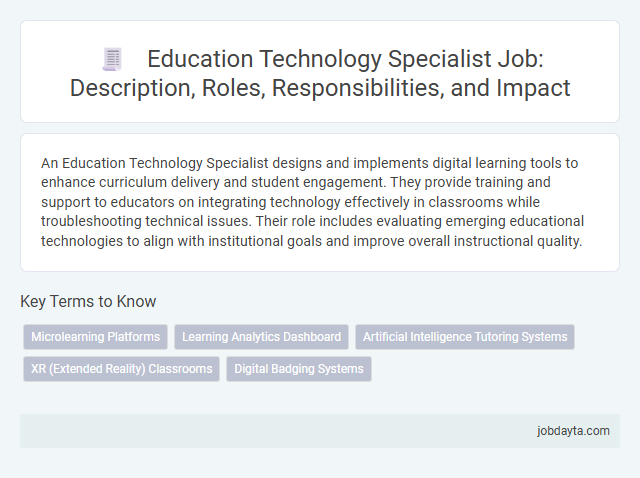 Education Technology Specialist Job: Description, Roles, Responsibilities, and Impact

An Education Technology Specialist designs and implements digital learning tools to enhance curriculum delivery and student engagement. They provide training and support to educators on integrating technology effectively in classrooms while troubleshooting technical issues. Their role includes evaluating emerging educational technologies to align with institutional goals and improve overall instructional quality.

Key Terms to Know

Microlearning Platforms
Learning Analytics Dashboard
Artificial Intelligence Tutoring Systems
XR (Extended Reality) Classrooms
Digital Badging Systems

jobdayta.com