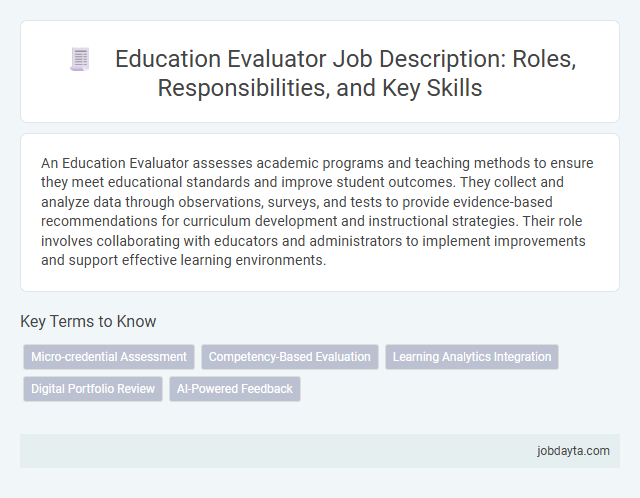 Education Evaluator Job Description: Roles, Responsibilities, and Key Skills

An Education Evaluator assesses academic programs and teaching methods to ensure they meet educational standards and improve student outcomes. They collect and analyze data through observations, surveys, and tests to provide evidence-based recommendations for curriculum development and instructional strategies. Their role involves collaborating with educators and administrators to implement improvements and support effective learning environments.

Key Terms to Know

Micro-credential Assessment

Competency-Based Evaluation

Learning Analytics Integration

Digital Portfolio Review

AI-Powered Feedback

jobdayta.com