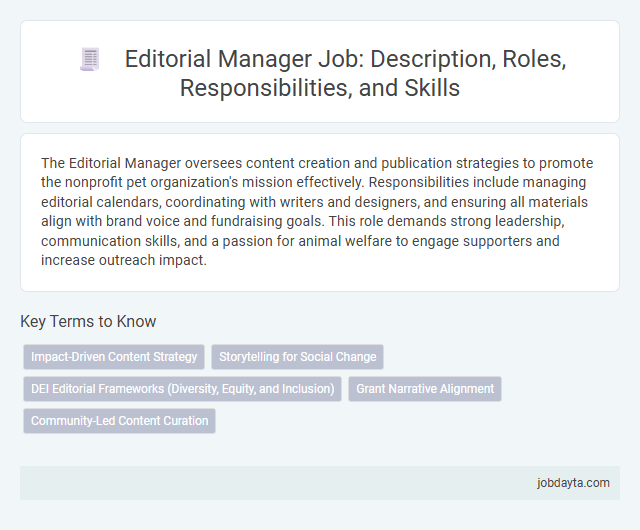 Editorial Manager Job: Description, Roles, Responsibilities, and Skills

The Editorial Manager oversees content creation and publication strategies to promote the nonprofit pet organization's mission effectively. Responsibilities include managing editorial calendars, coordinating with writers and designers, and ensuring all materials align with brand voice and fundraising goals. This role demands strong leadership, communication skills, and a passion for animal welfare to engage supporters and increase outreach impact.

Key Terms to Know

Impact-Driven Content Strategy

Storytelling for Social Change

DEI Editorial Frameworks (Diversity, Equity, and Inclusion)

Grant Narrative Alignment

Community-Led Content Curation

jobdayta.com