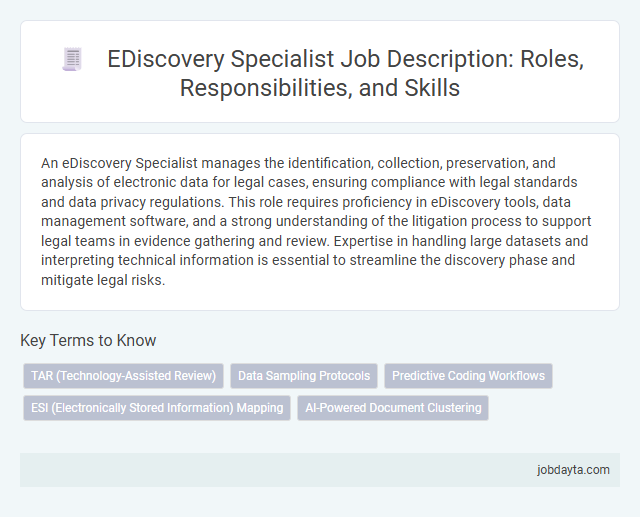 EDiscovery Specialist Job Description: Roles, Responsibilities, and Skills

An eDiscovery Specialist manages the identification, collection, preservation, and analysis of electronic data for legal cases, ensuring compliance with legal standards and data privacy regulations. This role requires proficiency in eDiscovery tools, data management software, and a strong understanding of the litigation process to support legal teams in evidence gathering and review. Expertise in handling large datasets and interpreting technical information is essential to streamline the discovery phase and mitigate legal risks.

Key Terms to Know

TAR (Technology-Assisted Review)
Data Sampling Protocols
Predictive Coding Workflows
ESI (Electronically Stored Information) Mapping
AI-Powered Document Clustering

jobdayta.com