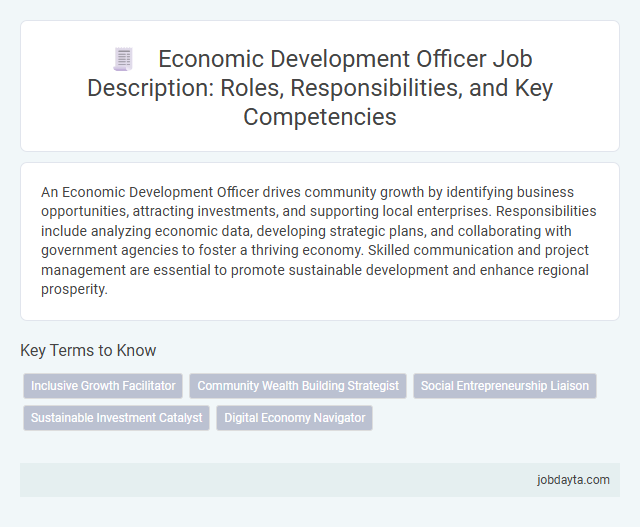 Economic Development Officer Job Description: Roles, Responsibilities, and Key Competencies

An Economic Development Officer drives community growth by identifying business opportunities, attracting investments, and supporting local enterprises. Responsibilities include analyzing economic data, developing strategic plans, and collaborating with government agencies to foster a thriving economy. Skilled communication and project management are essential to promote sustainable development and enhance regional prosperity.

Key Terms to Know

Inclusive Growth Facilitator

Community Wealth Building Strategist

Social Entrepreneurship Liaison

Sustainable Investment Catalyst

Digital Economy Navigator

jobdayta.com