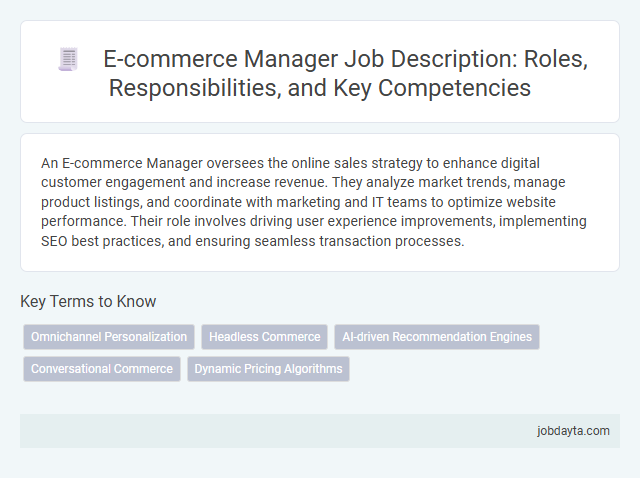 E-commerce Manager Job Description: Roles, Responsibilities, and Key Competencies

An E-commerce Manager oversees the online sales strategy to enhance digital customer engagement and increase revenue. They analyze market trends, manage product listings, and coordinate with marketing and IT teams to optimize website performance. Their role involves driving user experience improvements, implementing SEO best practices, and ensuring seamless transaction processes.

Key Terms to Know

Omnichannel Personalization

Headless Commerce

AI-driven Recommendation Engines

Conversational Commerce

Dynamic Pricing Algorithms

jobdayta.com