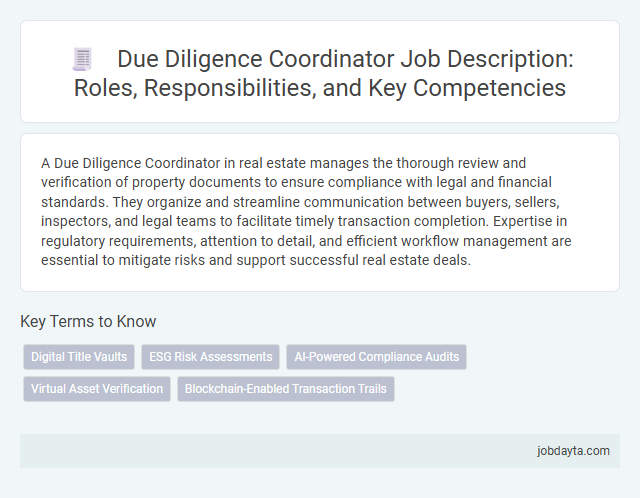 Due Diligence Coordinator Job Description: Roles, Responsibilities, and Key Competencies

A Due Diligence Coordinator in real estate manages the thorough review and verification of property documents to ensure compliance with legal and financial standards. They organize and streamline communication between buyers, sellers, inspectors, and legal teams to facilitate timely transaction completion. Expertise in regulatory requirements, attention to detail, and efficient workflow management are essential to mitigate risks and support successful real estate deals.

Key Terms to Know

Digital Title Vaults
ESG Risk Assessments
AI-Powered Compliance Audits
Virtual Asset Verification
Blockchain-Enabled Transaction Trails

jobdayta.com