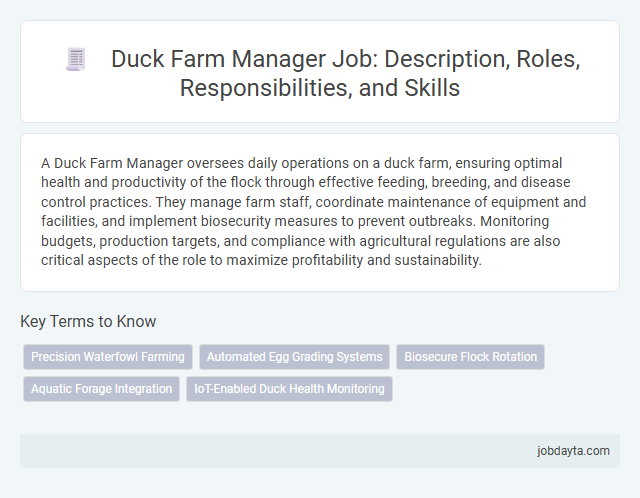 Duck Farm Manager Job: Description, Roles, Responsibilities, and Skills

A Duck Farm Manager oversees daily operations on a duck farm, ensuring optimal health and productivity of the flock through effective feeding, breeding, and disease control practices. They manage farm staff, coordinate maintenance of equipment and facilities, and implement biosecurity measures to prevent outbreaks. Monitoring budgets, production targets, and compliance with agricultural regulations are also critical aspects of the role to maximize profitability and sustainability.

Key Terms to Know

Precision Waterfowl Farming

Automated Egg Grading Systems

Biosecure Flock Rotation

Aquatic Forage Integration

IoT-Enabled Duck Health Monitoring

jobdayta.com