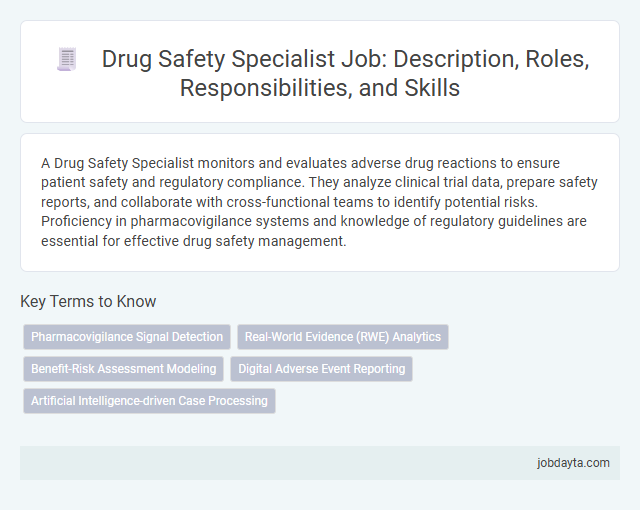 Drug Safety Specialist Job: Description, Roles, Responsibilities, and Skills

A Drug Safety Specialist monitors and evaluates adverse drug reactions to ensure patient safety and regulatory compliance. They analyze clinical trial data, prepare safety reports, and collaborate with cross-functional teams to identify potential risks. Proficiency in pharmacovigilance systems and knowledge of regulatory guidelines are essential for effective drug safety management.

Key Terms to Know

Pharmacovigilance Signal Detection

Real-World Evidence (RWE) Analytics

Benefit-Risk Assessment Modeling

Digital Adverse Event Reporting

Artificial Intelligence-driven Case Processing

jobdayta.com