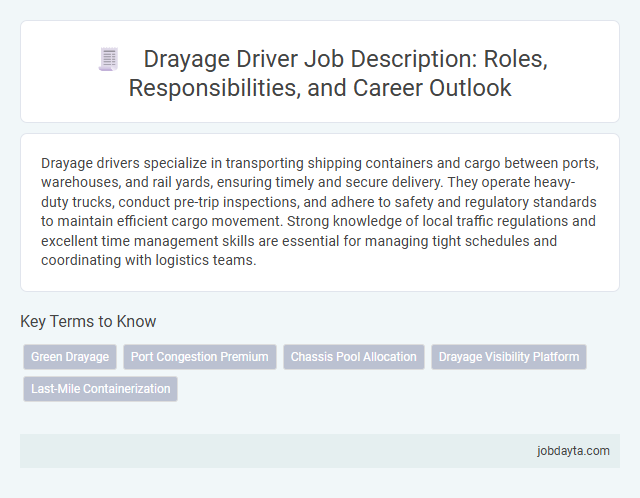 Drayage Driver Job Description: Roles, Responsibilities, and Career Outlook

Drayage drivers specialize in transporting shipping containers and cargo between ports, warehouses, and rail yards, ensuring timely and secure delivery. They operate heavy-duty trucks, conduct pre-trip inspections, and adhere to safety and regulatory standards to maintain efficient cargo movement. Strong knowledge of local traffic regulations and excellent time management skills are essential for managing tight schedules and coordinating with logistics teams.

Key Terms to Know

Green Drayage

Port Congestion Premium

Chassis Pool Allocation

Drayage Visibility Platform

Last-Mile Containerization

jobdayta.com