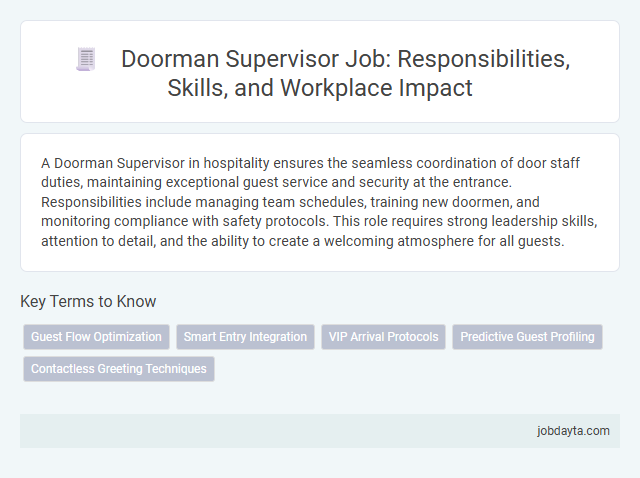 Doorman Supervisor Job: Responsibilities, Skills, and Workplace Impact

A Doorman Supervisor in hospitality ensures the seamless coordination of door staff duties, maintaining exceptional guest service and security at the entrance. Responsibilities include managing team schedules, training new doormen, and monitoring compliance with safety protocols. This role requires strong leadership skills, attention to detail, and the ability to create a welcoming atmosphere for all guests.

Key Terms to Know

Guest Flow Optimization

Smart Entry Integration

VIP Arrival Protocols

Predictive Guest Profiling

Contactless Greeting Techniques

jobdayta.com