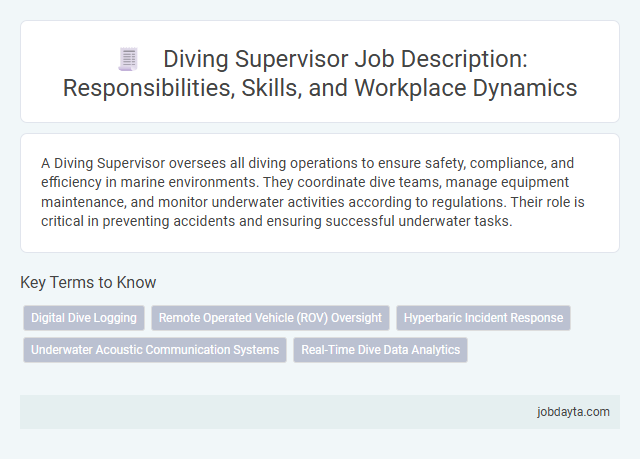 Diving Supervisor Job Description: Responsibilities, Skills, and Workplace Dynamics

A Diving Supervisor oversees all diving operations to ensure safety, compliance, and efficiency in marine environments. They coordinate dive teams, manage equipment maintenance, and monitor underwater activities according to regulations. Their role is critical in preventing accidents and ensuring successful underwater tasks.

Key Terms to Know

Digital Dive Logging
Remote Operated Vehicle (ROV) Oversight
Hyperbaric Incident Response
Underwater Acoustic Communication Systems
Real-Time Dive Data Analytics

jobdayta.com