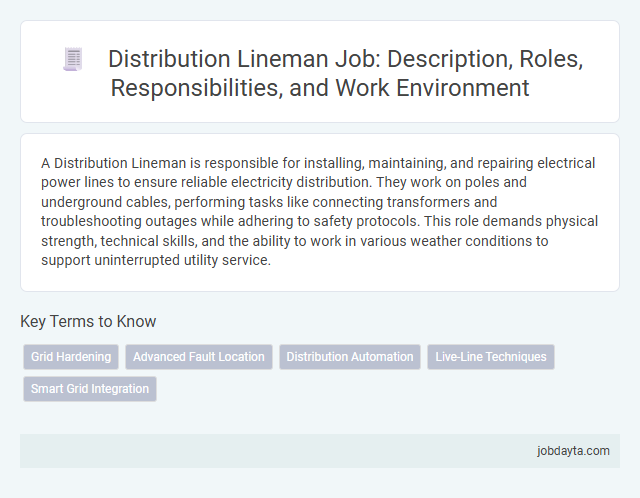 Distribution Lineman Job: Description, Roles, Responsibilities, and Work Environment

A Distribution Lineman is responsible for installing, maintaining, and repairing electrical power lines to ensure reliable electricity distribution. They work on poles and underground cables, performing tasks like connecting transformers and troubleshooting outages while adhering to safety protocols. This role demands physical strength, technical skills, and the ability to work in various weather conditions to support uninterrupted utility service.

Key Terms to Know

Grid Hardening

Advanced Fault Location

Distribution Automation

Live-Line Techniques

Smart Grid Integration

jobdayta.com