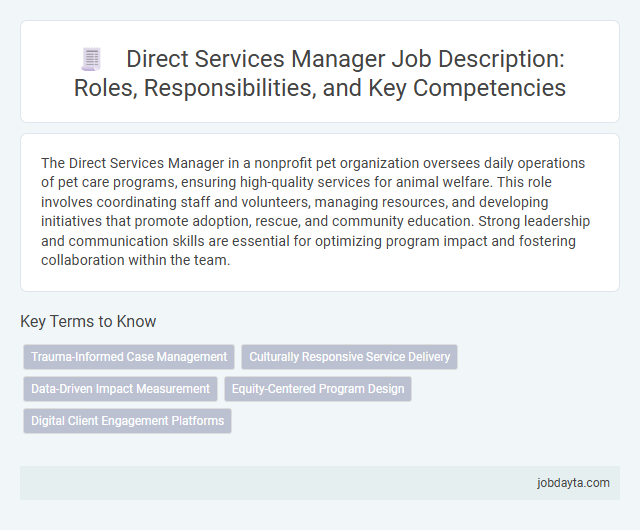 Direct Services Manager Job Description: Roles, Responsibilities, and Key Competencies

The Direct Services Manager in a nonprofit pet organization oversees daily operations of pet care programs, ensuring high-quality services for animal welfare. This role involves coordinating staff and volunteers, managing resources, and developing initiatives that promote adoption, rescue, and community education. Strong leadership and communication skills are essential for optimizing program impact and fostering collaboration within the team.

Key Terms to Know

Trauma-Informed Case Management

Culturally Responsive Service Delivery

Data-Driven Impact Measurement

Equity-Centered Program Design

Digital Client Engagement Platforms

jobdayta.com