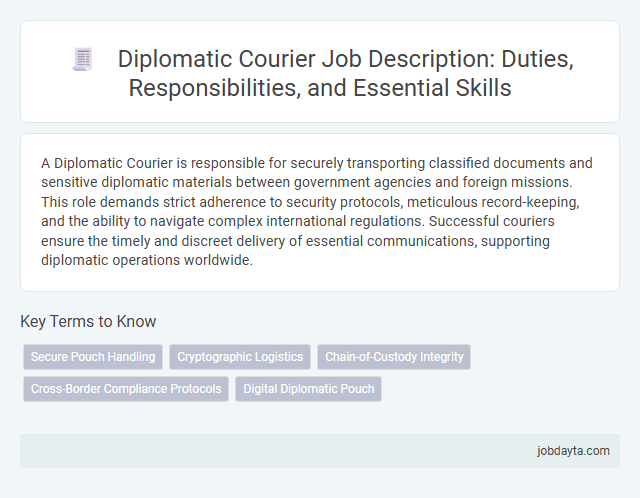 Diplomatic Courier Job Description: Duties, Responsibilities, and Essential Skills

A Diplomatic Courier is responsible for securely transporting classified documents and sensitive diplomatic materials between government agencies and foreign missions. This role demands strict adherence to security protocols, meticulous record-keeping, and the ability to navigate complex international regulations. Successful couriers ensure the timely and discreet delivery of essential communications, supporting diplomatic operations worldwide.

Key Terms to Know

Secure Pouch Handling

Cryptographic Logistics

Chain-of-Custody Integrity

Cross-Border Compliance Protocols

Digital Diplomatic Pouch

jobdayta.com