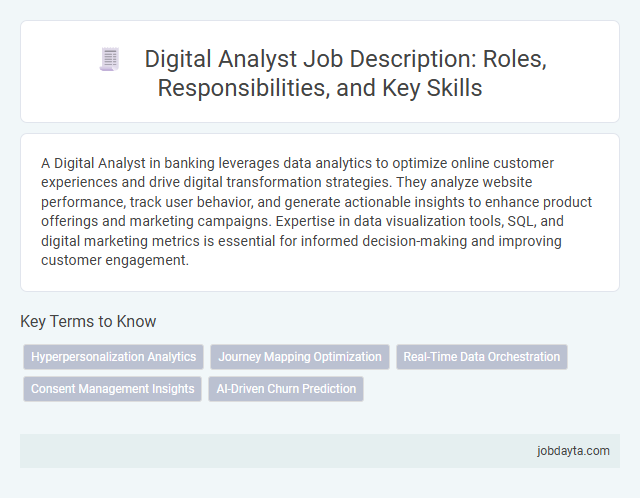 Digital Analyst Job Description: Roles, Responsibilities, and Key Skills

A Digital Analyst in banking leverages data analytics to optimize online customer experiences and drive digital transformation strategies. They analyze website performance, track user behavior, and generate actionable insights to enhance product offerings and marketing campaigns. Expertise in data visualization tools, SQL, and digital marketing metrics is essential for informed decision-making and improving customer engagement.

Key Terms to Know

Hyperpersonalization Analytics

Journey Mapping Optimization

Real-Time Data Orchestration

Consent Management Insights

AI-Driven Churn Prediction

jobdayta.com