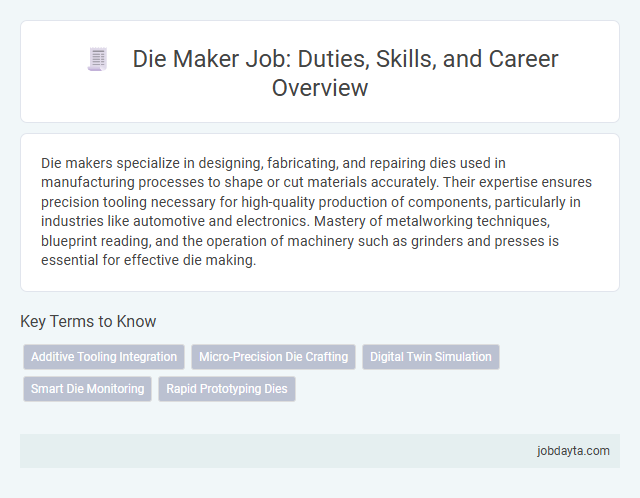 Die Maker Job: Duties, Skills, and Career Overview

Die makers specialize in designing, fabricating, and repairing dies used in manufacturing processes to shape or cut materials accurately. Their expertise ensures precision tooling necessary for high-quality production of components, particularly in industries like automotive and electronics. Mastery of metalworking techniques, blueprint reading, and the operation of machinery such as grinders and presses is essential for effective die making.

Key Terms to Know

Additive Tooling Integration
Micro-Precision Die Crafting
Digital Twin Simulation
Smart Die Monitoring
Rapid Prototyping Dies

jobdayta.com