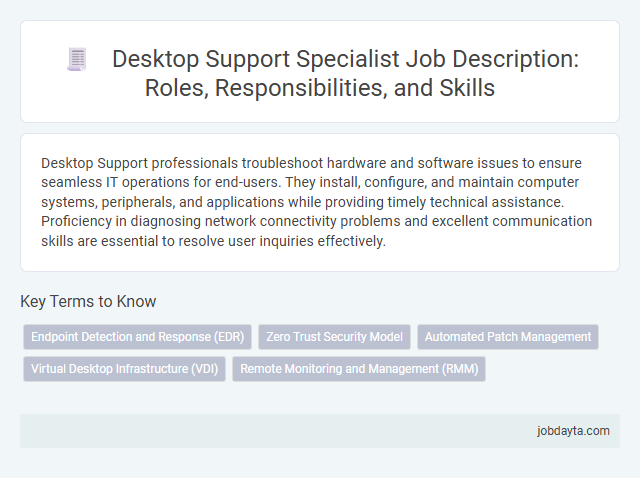 Desktop Support Specialist Job Description: Roles, Responsibilities, and Skills

Desktop Support professionals troubleshoot hardware and software issues to ensure seamless IT operations for end-users. They install, configure, and maintain computer systems, peripherals, and applications while providing timely technical assistance. Proficiency in diagnosing network connectivity problems and excellent communication skills are essential to resolve user inquiries effectively.

Key Terms to Know

Endpoint Detection and Response (EDR)
Zero Trust Security Model
Automated Patch Management
Virtual Desktop Infrastructure (VDI)
Remote Monitoring and Management (RMM)

jobdayta.com