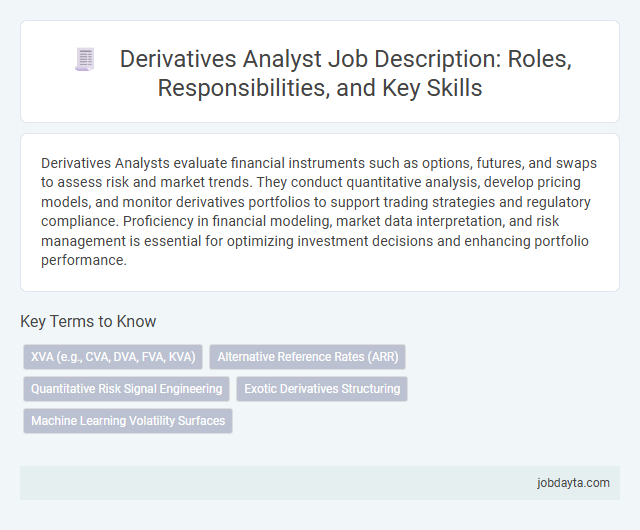 Derivatives Analyst Job Description: Roles, Responsibilities, and Key Skills

Derivatives Analysts evaluate financial instruments such as options, futures, and swaps to assess risk and market trends. They conduct quantitative analysis, develop pricing models, and monitor derivatives portfolios to support trading strategies and regulatory compliance. Proficiency in financial modeling, market data interpretation, and risk management is essential for optimizing investment decisions and enhancing portfolio performance.

Key Terms to Know

XVA (e.g., CVA, DVA, FVA, KVA)

Alternative Reference Rates (ARR)

Quantitative Risk Signal Engineering

Exotic Derivatives Structuring

Machine Learning Volatility Surfaces

jobdayta.com