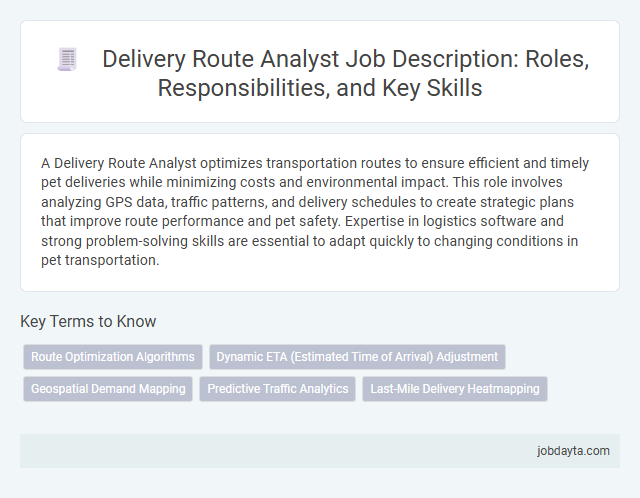 Delivery Route Analyst Job Description: Roles, Responsibilities, and Key Skills

A Delivery Route Analyst optimizes transportation routes to ensure efficient and timely pet deliveries while minimizing costs and environmental impact. This role involves analyzing GPS data, traffic patterns, and delivery schedules to create strategic plans that improve route performance and pet safety. Expertise in logistics software and strong problem-solving skills are essential to adapt quickly to changing conditions in pet transportation.

Key Terms to Know

Route Optimization Algorithms

Dynamic ETA (Estimated Time of Arrival) Adjustment

Geospatial Demand Mapping

Predictive Traffic Analytics

Last-Mile Delivery Heatmapping

jobdayta.com