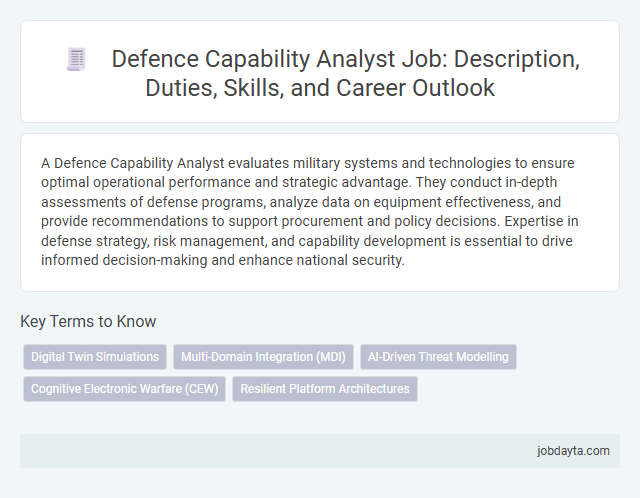 Defence Capability Analyst Job: Description, Duties, Skills, and Career Outlook

A Defence Capability Analyst evaluates military systems and technologies to ensure optimal operational performance and strategic advantage. They conduct in-depth assessments of defense programs, analyze data on equipment effectiveness, and provide recommendations to support procurement and policy decisions. Expertise in defense strategy, risk management, and capability development is essential to drive informed decision-making and enhance national security.

Key Terms to Know

Digital Twin Simulations

Multi-Domain Integration (MDI)

AI-Driven Threat Modelling

Cognitive Electronic Warfare (CEW)

Resilient Platform Architectures

jobdayta.com