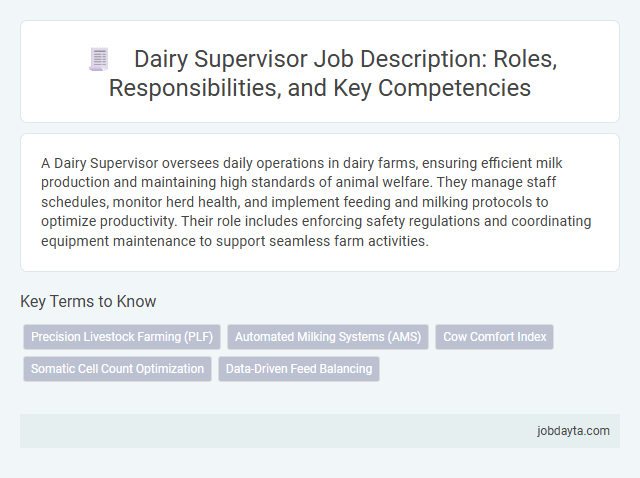 Dairy Supervisor Job Description: Roles, Responsibilities, and Key Competencies

A Dairy Supervisor oversees daily operations in dairy farms, ensuring efficient milk production and maintaining high standards of animal welfare. They manage staff schedules, monitor herd health, and implement feeding and milking protocols to optimize productivity. Their role includes enforcing safety regulations and coordinating equipment maintenance to support seamless farm activities.

Key Terms to Know

Precision Livestock Farming (PLF)
Automated Milking Systems (AMS)
Cow Comfort Index
Somatic Cell Count Optimization
Data-Driven Feed Balancing

jobdayta.com