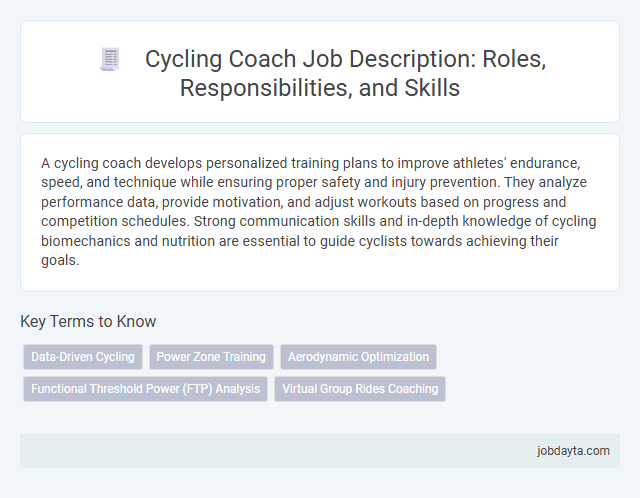 Cycling Coach Job Description: Roles, Responsibilities, and Skills

A cycling coach develops personalized training plans to improve athletes' endurance, speed, and technique while ensuring proper safety and injury prevention. They analyze performance data, provide motivation, and adjust workouts based on progress and competition schedules. Strong communication skills and in-depth knowledge of cycling biomechanics and nutrition are essential to guide cyclists towards achieving their goals.

Key Terms to Know

Data-Driven Cycling
Power Zone Training
Aerodynamic Optimization
Functional Threshold Power (FTP) Analysis
Virtual Group Rides Coaching

jobdayta.com