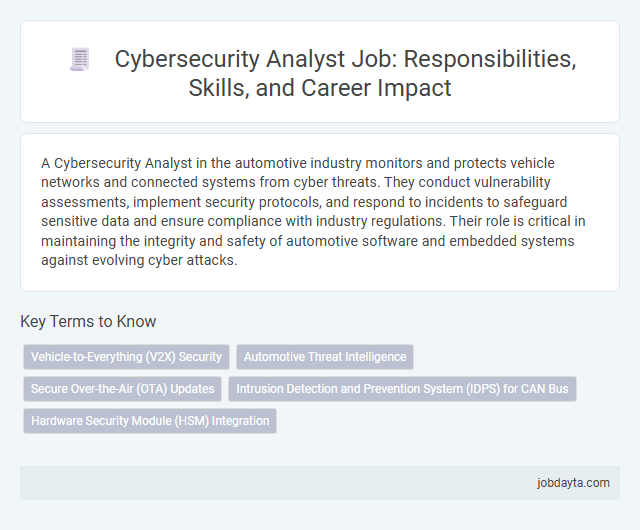 Cybersecurity Analyst Job: Responsibilities, Skills, and Career Impact

A Cybersecurity Analyst in the automotive industry monitors and protects vehicle networks and connected systems from cyber threats. They conduct vulnerability assessments, implement security protocols, and respond to incidents to safeguard sensitive data and ensure compliance with industry regulations. Their role is critical in maintaining the integrity and safety of automotive software and embedded systems against evolving cyber attacks.

Key Terms to Know

Vehicle-to-Everything (V2X) Security

Automotive Threat Intelligence

Secure Over-the-Air (OTA) Updates

Intrusion Detection and Prevention System (IDPS) for CAN Bus

Hardware Security Module (HSM) Integration

jobdayta.com