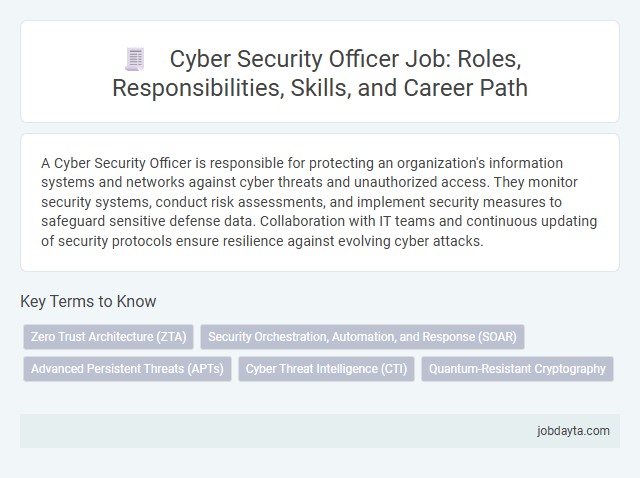 Cyber Security Officer Job: Roles, Responsibilities, Skills, and Career Path

A Cyber Security Officer is responsible for protecting an organization's information systems and networks against cyber threats and unauthorized access. They monitor security systems, conduct risk assessments, and implement security measures to safeguard sensitive defense data. Collaboration with IT teams and continuous updating of security protocols ensure resilience against evolving cyber attacks.

Key Terms to Know

Zero Trust Architecture (ZTA)
Security Orchestration, Automation, and Response (SOAR)
Advanced Persistent Threats (APTs)
Cyber Threat Intelligence (CTI)
Quantum-Resistant Cryptography

jobdayta.com