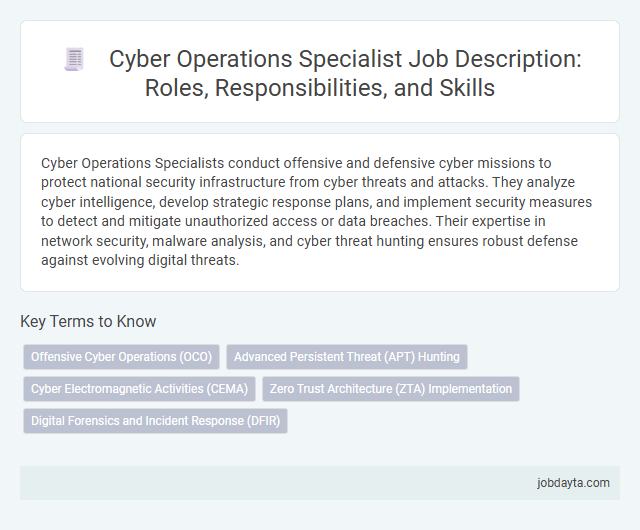 Cyber Operations Specialist Job Description: Roles, Responsibilities, and Skills

Cyber Operations Specialists conduct offensive and defensive cyber missions to protect national security infrastructure from cyber threats and attacks. They analyze cyber intelligence, develop strategic response plans, and implement security measures to detect and mitigate unauthorized access or data breaches. Their expertise in network security, malware analysis, and cyber threat hunting ensures robust defense against evolving digital threats.

Key Terms to Know

Offensive Cyber Operations (OCO)

Advanced Persistent Threat (APT) Hunting

Cyber Electromagnetic Activities (CEMA)

Zero Trust Architecture (ZTA) Implementation

Digital Forensics and Incident Response (DFIR)

jobdayta.com