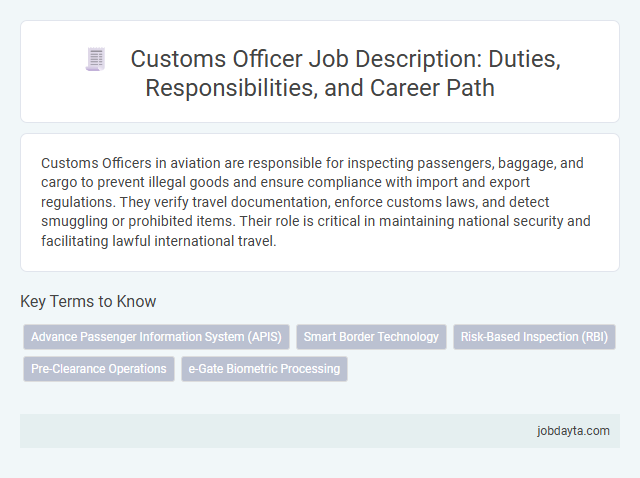 Customs Officer Job Description: Duties, Responsibilities, and Career Path

Customs Officers in aviation are responsible for inspecting passengers, baggage, and cargo to prevent illegal goods and ensure compliance with import and export regulations. They verify travel documentation, enforce customs laws, and detect smuggling or prohibited items. Their role is critical in maintaining national security and facilitating lawful international travel.

Key Terms to Know

Advance Passenger Information System (APIS)
Smart Border Technology
Risk-Based Inspection (RBI)
Pre-Clearance Operations
e-Gate Biometric Processing

jobdayta.com