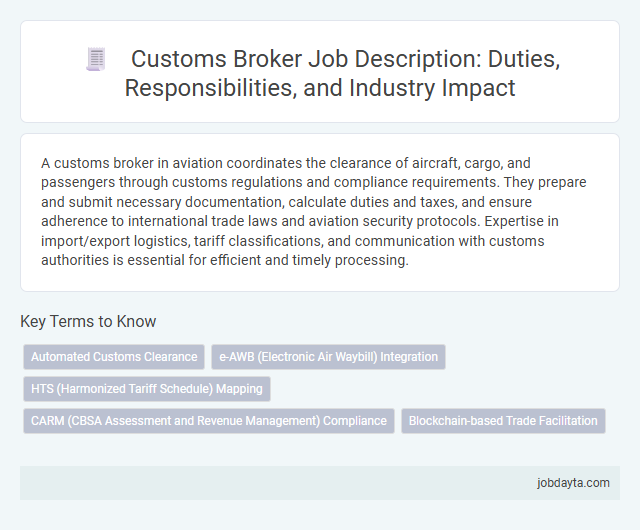 Customs Broker Job Description: Duties, Responsibilities, and Industry Impact

A customs broker in aviation coordinates the clearance of aircraft, cargo, and passengers through customs regulations and compliance requirements. They prepare and submit necessary documentation, calculate duties and taxes, and ensure adherence to international trade laws and aviation security protocols. Expertise in import/export logistics, tariff classifications, and communication with customs authorities is essential for efficient and timely processing.

Key Terms to Know

Automated Customs Clearance

e-AWB (Electronic Air Waybill) Integration

HTS (Harmonized Tariff Schedule) Mapping

CARM (CBSA Assessment and Revenue Management) Compliance

Blockchain-based Trade Facilitation

jobdayta.com