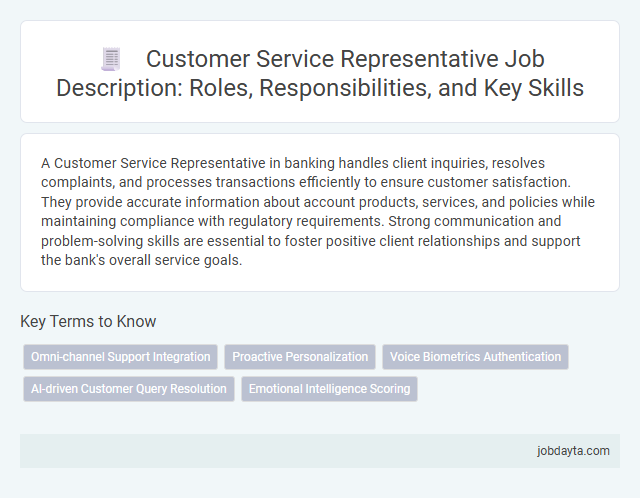 Customer Service Representative Job Description: Roles, Responsibilities, and Key Skills

A Customer Service Representative in banking handles client inquiries, resolves complaints, and processes transactions efficiently to ensure customer satisfaction. They provide accurate information about account products, services, and policies while maintaining compliance with regulatory requirements. Strong communication and problem-solving skills are essential to foster positive client relationships and support the bank's overall service goals.

Key Terms to Know

Omni-channel Support Integration

Proactive Personalization

Voice Biometrics Authentication

AI-driven Customer Query Resolution

Emotional Intelligence Scoring

jobdayta.com