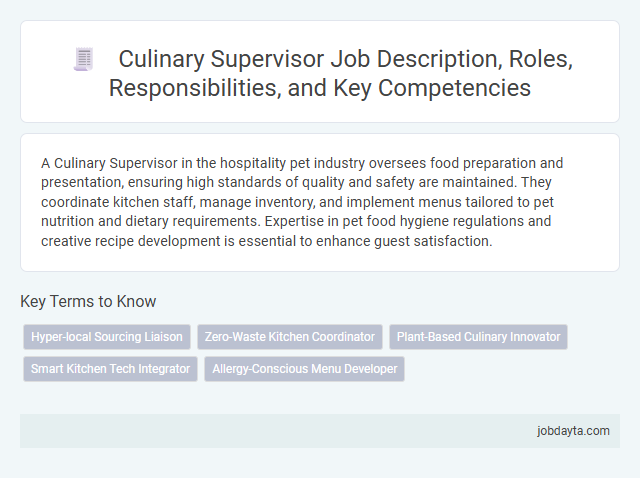 Culinary Supervisor Job Description, Roles, Responsibilities, and Key Competencies

A Culinary Supervisor in the hospitality pet industry oversees food preparation and presentation, ensuring high standards of quality and safety are maintained. They coordinate kitchen staff, manage inventory, and implement menus tailored to pet nutrition and dietary requirements. Expertise in pet food hygiene regulations and creative recipe development is essential to enhance guest satisfaction.

Key Terms to Know

Hyper-local Sourcing Liaison
Zero-Waste Kitchen Coordinator
Plant-Based Culinary Innovator
Smart Kitchen Tech Integrator
Allergy-Conscious Menu Developer

jobdayta.com