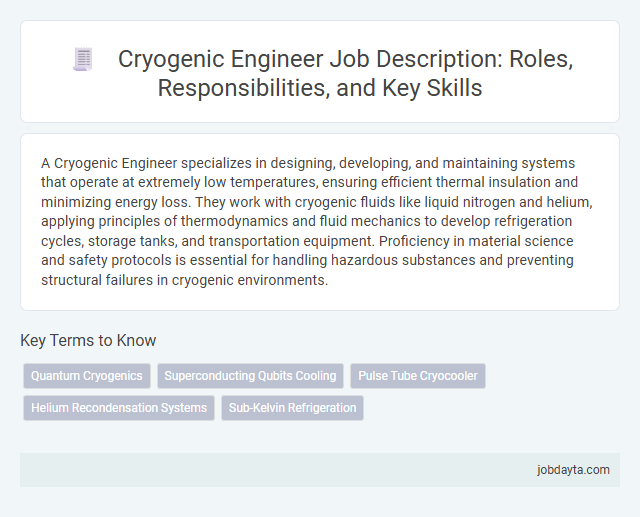 Cryogenic Engineer Job Description: Roles, Responsibilities, and Key Skills

A Cryogenic Engineer specializes in designing, developing, and maintaining systems that operate at extremely low temperatures, ensuring efficient thermal insulation and minimizing energy loss. They work with cryogenic fluids like liquid nitrogen and helium, applying principles of thermodynamics and fluid mechanics to develop refrigeration cycles, storage tanks, and transportation equipment. Proficiency in material science and safety protocols is essential for handling hazardous substances and preventing structural failures in cryogenic environments.

Key Terms to Know

Quantum Cryogenics
Superconducting Qubits Cooling
Pulse Tube Cryocooler
Helium Recondensation Systems
Sub-Kelvin Refrigeration

jobdayta.com