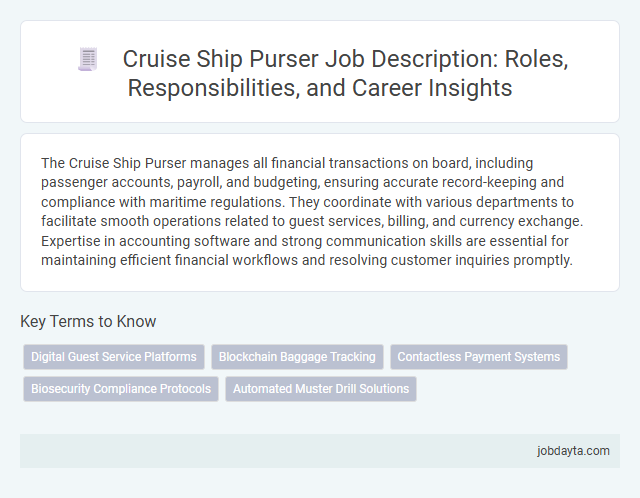 Cruise Ship Purser Job Description: Roles, Responsibilities, and Career Insights

The Cruise Ship Purser manages all financial transactions on board, including passenger accounts, payroll, and budgeting, ensuring accurate record-keeping and compliance with maritime regulations. They coordinate with various departments to facilitate smooth operations related to guest services, billing, and currency exchange. Expertise in accounting software and strong communication skills are essential for maintaining efficient financial workflows and resolving customer inquiries promptly.

Key Terms to Know

Digital Guest Service Platforms
Blockchain Baggage Tracking
Contactless Payment Systems
Biosecurity Compliance Protocols
Automated Muster Drill Solutions

jobdayta.com