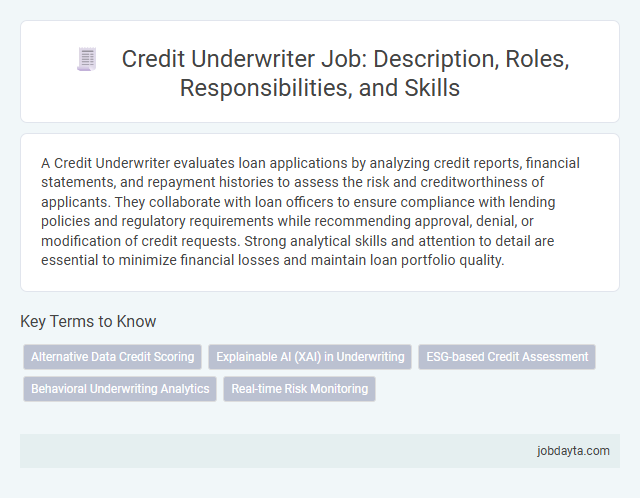 Credit Underwriter Job: Description, Roles, Responsibilities, and Skills

A Credit Underwriter evaluates loan applications by analyzing credit reports, financial statements, and repayment histories to assess the risk and creditworthiness of applicants. They collaborate with loan officers to ensure compliance with lending policies and regulatory requirements while recommending approval, denial, or modification of credit requests. Strong analytical skills and attention to detail are essential to minimize financial losses and maintain loan portfolio quality.

Key Terms to Know

Alternative Data Credit Scoring

Explainable AI (XAI) in Underwriting

ESG-based Credit Assessment

Behavioral Underwriting Analytics

Real-time Risk Monitoring

jobdayta.com