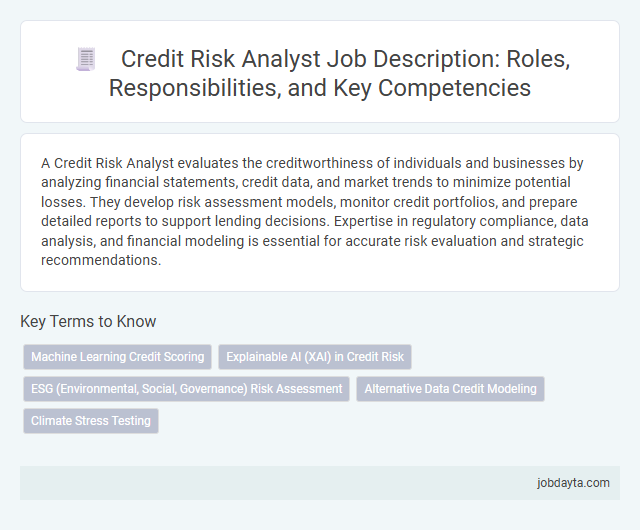 Credit Risk Analyst Job Description: Roles, Responsibilities, and Key Competencies

A Credit Risk Analyst evaluates the creditworthiness of individuals and businesses by analyzing financial statements, credit data, and market trends to minimize potential losses. They develop risk assessment models, monitor credit portfolios, and prepare detailed reports to support lending decisions. Expertise in regulatory compliance, data analysis, and financial modeling is essential for accurate risk evaluation and strategic recommendations.

Key Terms to Know

Machine Learning Credit Scoring

Explainable AI (XAI) in Credit Risk

ESG (Environmental, Social, Governance) Risk Assessment

Alternative Data Credit Modeling

Climate Stress Testing

jobdayta.com