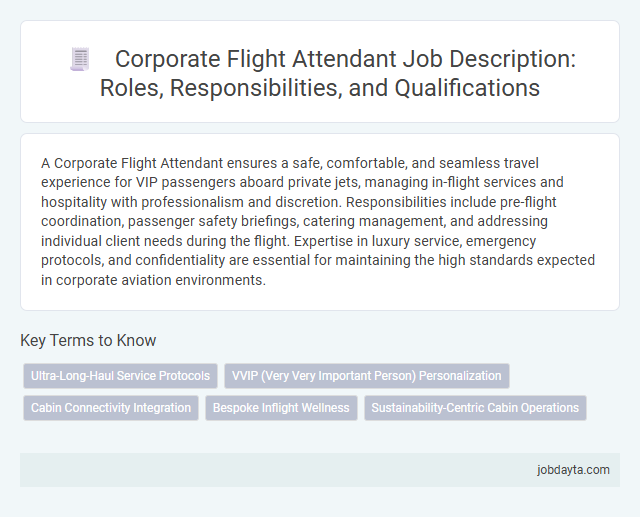 Corporate Flight Attendant Job Description: Roles, Responsibilities, and Qualifications

A Corporate Flight Attendant ensures a safe, comfortable, and seamless travel experience for VIP passengers aboard private jets, managing in-flight services and hospitality with professionalism and discretion. Responsibilities include pre-flight coordination, passenger safety briefings, catering management, and addressing individual client needs during the flight. Expertise in luxury service, emergency protocols, and confidentiality are essential for maintaining the high standards expected in corporate aviation environments.

Key Terms to Know

Ultra-Long-Haul Service Protocols

VVIP (Very Very Important Person) Personalization

Cabin Connectivity Integration

Bespoke Inflight Wellness

Sustainability-Centric Cabin Operations

jobdayta.com