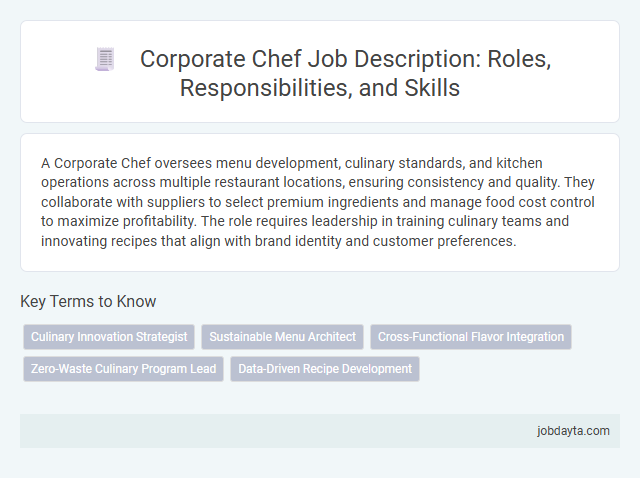 Corporate Chef Job Description: Roles, Responsibilities, and Skills

A Corporate Chef oversees menu development, culinary standards, and kitchen operations across multiple restaurant locations, ensuring consistency and quality. They collaborate with suppliers to select premium ingredients and manage food cost control to maximize profitability. The role requires leadership in training culinary teams and innovating recipes that align with brand identity and customer preferences.

Key Terms to Know

Culinary Innovation Strategist

Sustainable Menu Architect

Cross-Functional Flavor Integration

Zero-Waste Culinary Program Lead

Data-Driven Recipe Development

jobdayta.com