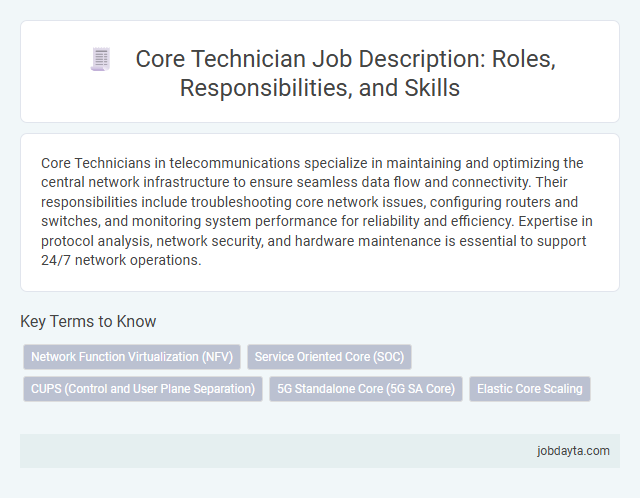 Core Technician Job Description: Roles, Responsibilities, and Skills

Core Technicians in telecommunications specialize in maintaining and optimizing the central network infrastructure to ensure seamless data flow and connectivity. Their responsibilities include troubleshooting core network issues, configuring routers and switches, and monitoring system performance for reliability and efficiency. Expertise in protocol analysis, network security, and hardware maintenance is essential to support 24/7 network operations.

Key Terms to Know

Network Function Virtualization (NFV)
Service Oriented Core (SOC)
CUPS (Control and User Plane Separation)
5G Standalone Core (5G SA Core)
Elastic Core Scaling

jobdayta.com