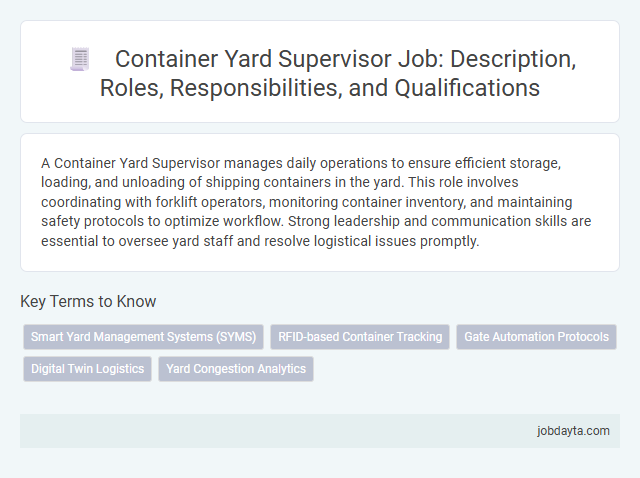 Container Yard Supervisor Job: Description, Roles, Responsibilities, and Qualifications

A Container Yard Supervisor manages daily operations to ensure efficient storage, loading, and unloading of shipping containers in the yard. This role involves coordinating with forklift operators, monitoring container inventory, and maintaining safety protocols to optimize workflow. Strong leadership and communication skills are essential to oversee yard staff and resolve logistical issues promptly.

Key Terms to Know

Smart Yard Management Systems (SYMS)
RFID-based Container Tracking
Gate Automation Protocols
Digital Twin Logistics
Yard Congestion Analytics

jobdayta.com