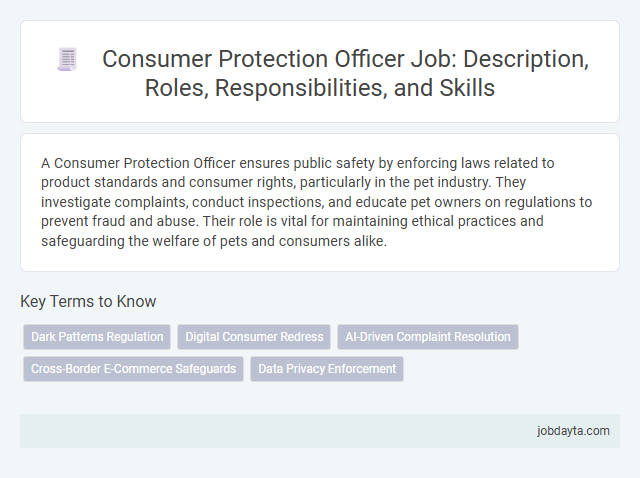 Consumer Protection Officer Job: Description, Roles, Responsibilities, and Skills

A Consumer Protection Officer ensures public safety by enforcing laws related to product standards and consumer rights, particularly in the pet industry. They investigate complaints, conduct inspections, and educate pet owners on regulations to prevent fraud and abuse. Their role is vital for maintaining ethical practices and safeguarding the welfare of pets and consumers alike.

Key Terms to Know

Dark Patterns Regulation
Digital Consumer Redress
AI-Driven Complaint Resolution
Cross-Border E-Commerce Safeguards
Data Privacy Enforcement

jobdayta.com