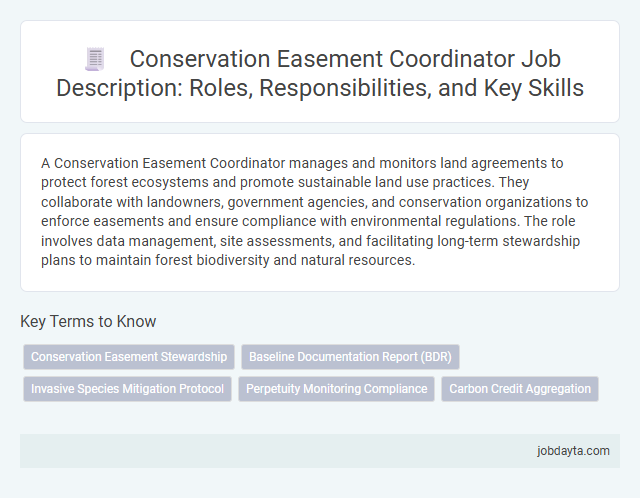 Conservation Easement Coordinator Job Description: Roles, Responsibilities, and Key Skills

A Conservation Easement Coordinator manages and monitors land agreements to protect forest ecosystems and promote sustainable land use practices. They collaborate with landowners, government agencies, and conservation organizations to enforce easements and ensure compliance with environmental regulations. The role involves data management, site assessments, and facilitating long-term stewardship plans to maintain forest biodiversity and natural resources.

Key Terms to Know

Conservation Easement Stewardship

Baseline Documentation Report (BDR)

Invasive Species Mitigation Protocol

Perpetuity Monitoring Compliance

Carbon Credit Aggregation

jobdayta.com